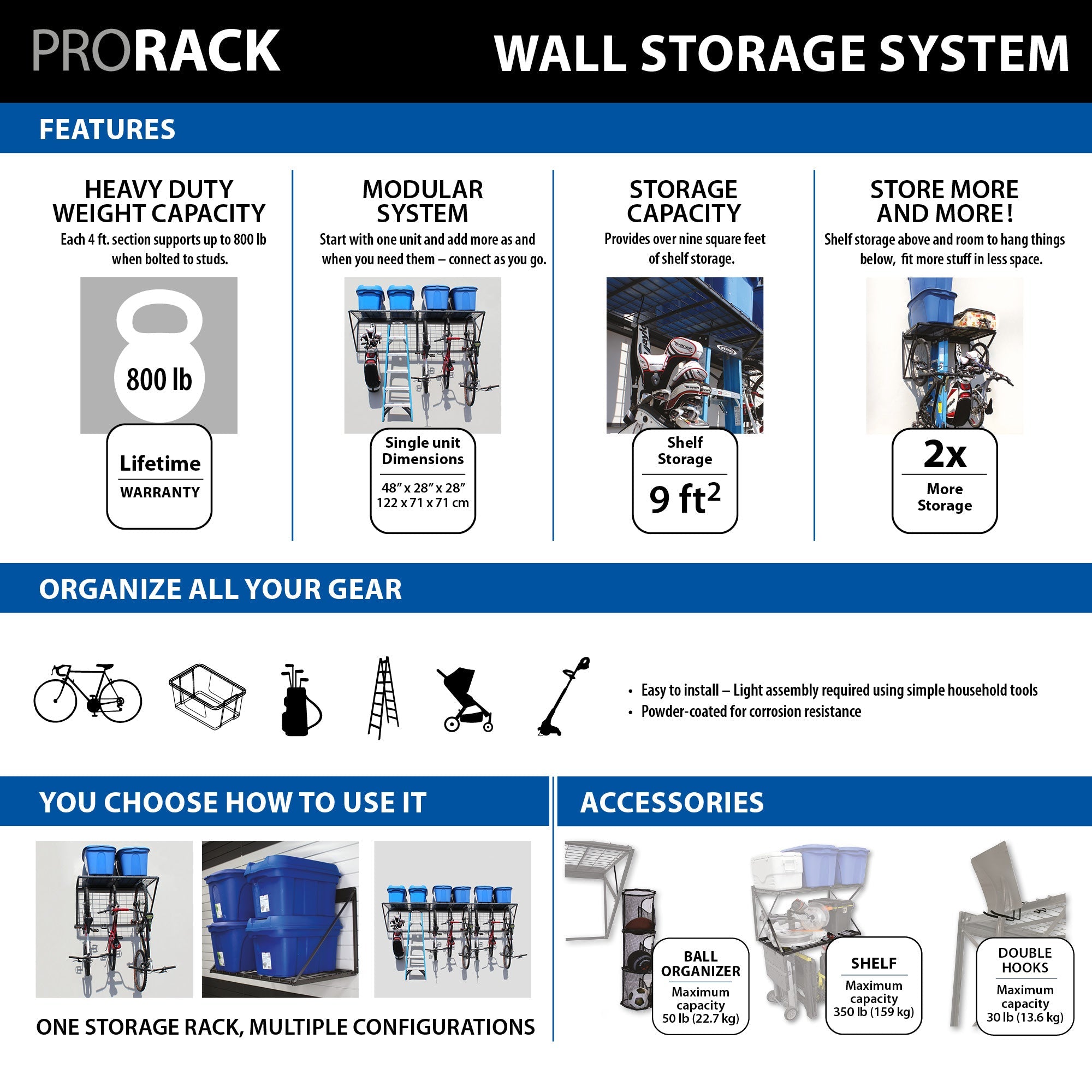 PRORACK

WALL STORAGE SYSTEM

FEATURES

HEAVY DUTY WEIGHT CAPACITY
Each 4 ft. section supports up to 800 lb when bolted to studs.

800 lb

Lifetime
WARRANTY

MODULAR SYSTEM
Start with one unit and add more as and when you need them – connect as you go.

Single unit Dimensions
48" x 28" x 28"
122 x 71 x 71 cm

STORAGE CAPACITY
Provides over nine square feet of shelf storage.

Shelf Storage
9 $ft^2$

STORE MORE AND MORE!
Shelf storage above and room to hang things below, fit more stuff in less space.

2x
More Storage

ORGANIZE ALL YOUR GEAR

• Easy to install – Light assembly required using simple household tools
• Powder-coated for corrosion resistance

YOU CHOOSE HOW TO USE IT

ONE STORAGE RACK, MULTIPLE CONFIGURATIONS

ACCESSORIES

BALL ORGANIZER
Maximum capacity
50 lb (22.7 kg)

SHELF
Maximum capacity
350 lb (159 kg)

DOUBLE HOOKS
Maximum capacity
30 lb (13.6 kg)